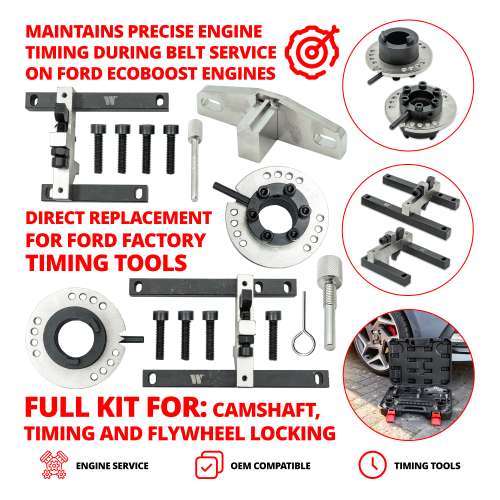 MAINTAINS PRECISE ENGINE TIMING DURING BELT SERVICE ON FORD ECOBOOST ENGINES

W

DIRECT REPLACEMENT FOR FORD FACTORY TIMING TOOLS

W

FULL KIT FOR: CAMSHAFT, TIMING AND FLYWHEEL LOCKING

ENGINE SERVICE

OEM COMPATIBLE

TIMING TOOLS