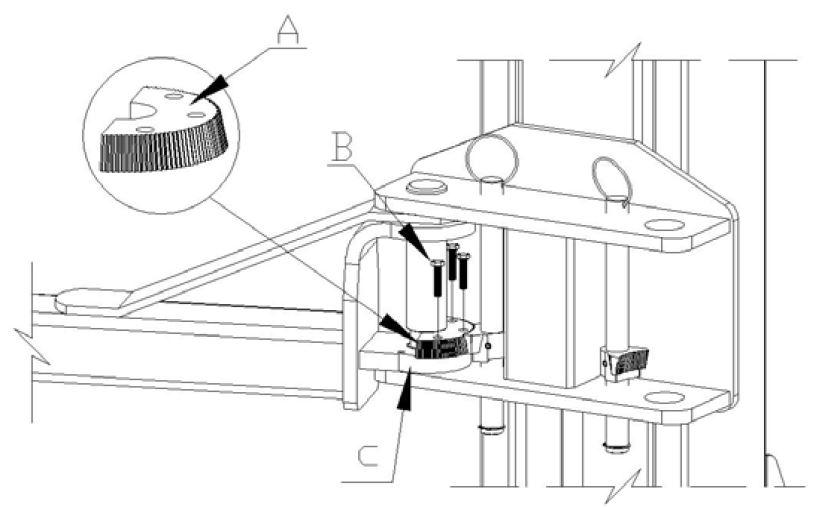 A

B

C